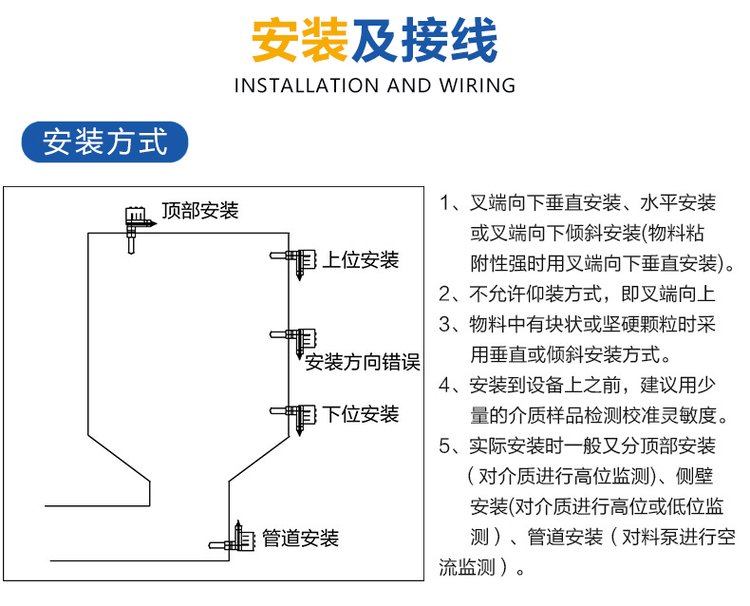 安装及接线
INSTALLATION AND WIRING

安装方式

顶部安装
上位安装
安装方向错误
下位安装
管道安装

1、叉端向下垂直安装、水平安装或叉端向下倾斜安装(物料粘附性强时用叉端向下垂直安装)。
2、不允许仰装方式，即叉端向上
3、物料中有块状或坚硬颗粒时采用垂直或倾斜安装方式。
4、安装到设备上之前，建议用少量的介质样品检测校准灵敏度。
5、实际安装时一般又分顶部安装（对介质进行高位监测)、侧壁安装(对介质进行高位或低位监测）、管道安装（对料泵进行空流监测）。